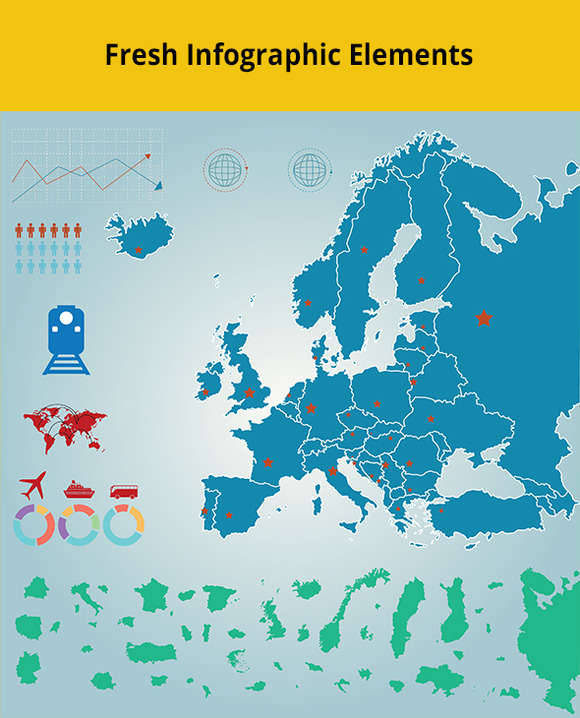 Fresh Infographic Elements